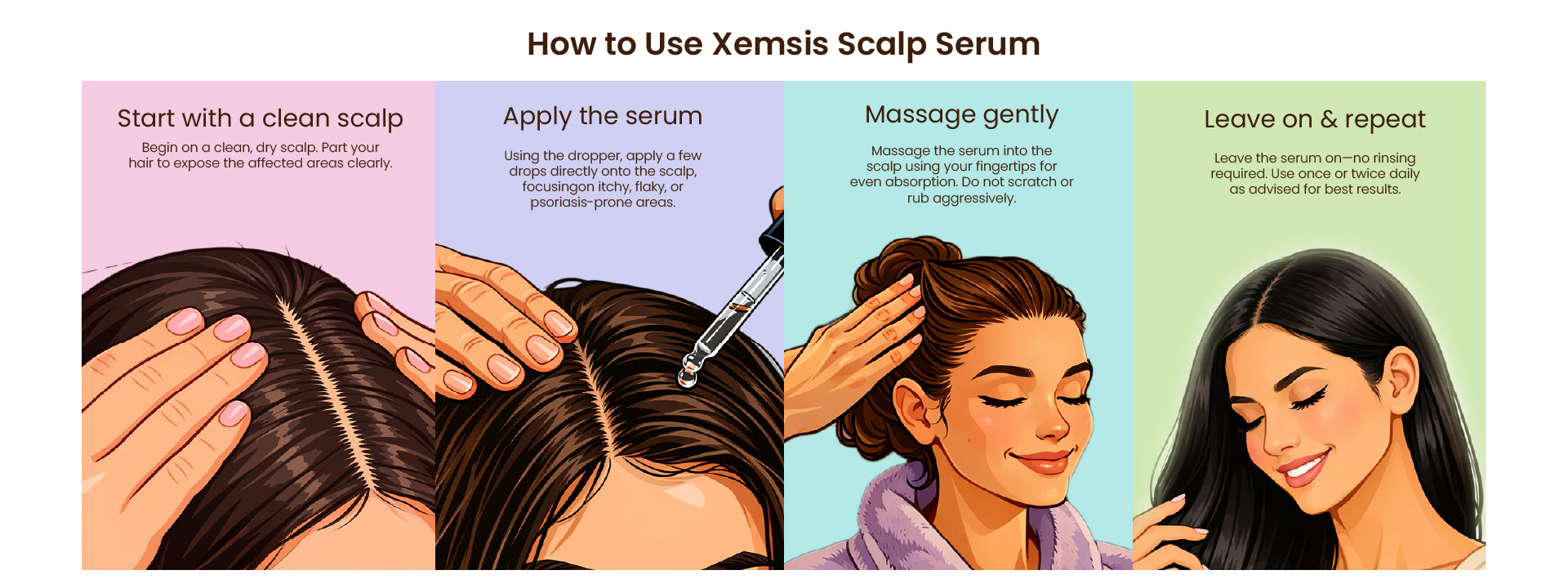 How to Use Xemsis Scalp Serum

Start with a clean scalp

Begin on a clean, dry scalp. Part your hair to expose the affected areas clearly.

Apply the serum

Using the dropper, apply a few drops directly onto the scalp, focusingon itchy, flaky, or psoriasis-prone areas.

Massage gently

Massage the serum into the scalp using your fingertips for even absorption. Do not scratch or rub aggressively.

Leave on & repeat

Leave the serum on—no rinsing required. Use once or twice daily as advised for best results.